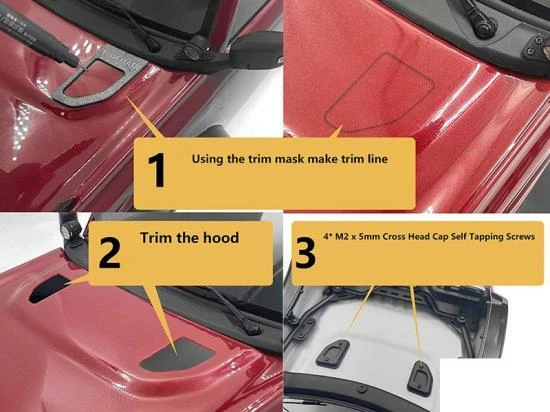 1 Using the trim mask make trim line

2 Trim the hood

3 4* M2 x 5mm Cross Head Cap Self Tapping Screws